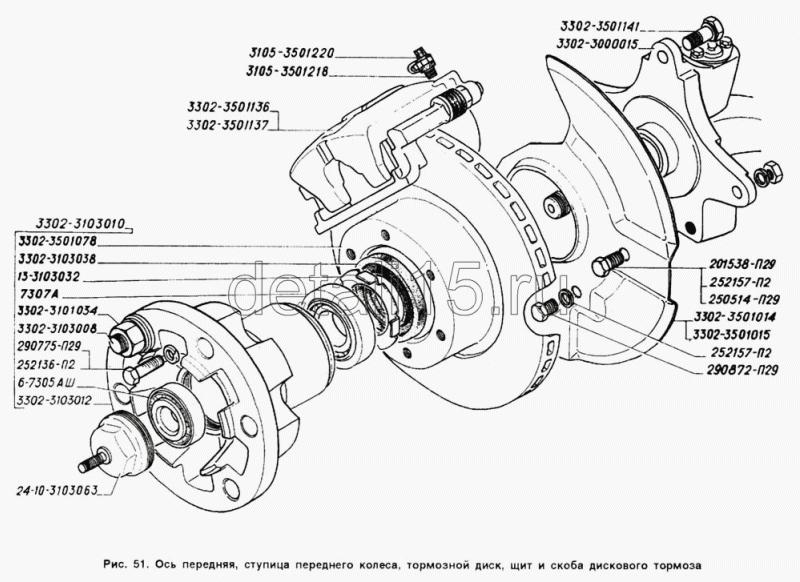 3302-3501141
3302-3000015
3105-3501220
3105-3501218
3302-3501136
3302-3501137
3302-3103010
3302-3501078
3302-3103038
13-3103032
7307А
3302-3101034
3302-3103008
290775-П29
252136-П2
6-7305АШ
3302-3103012
24-10-3103063
201538-П29
252157-П2
250514-П29
3302-3501014
3302-3501015
252157-П2
290872-П29
detali15.ru

Рис. 51. Ось передняя, ступица переднего колеса, тормозной диск, щит и скоба дискового тормоза