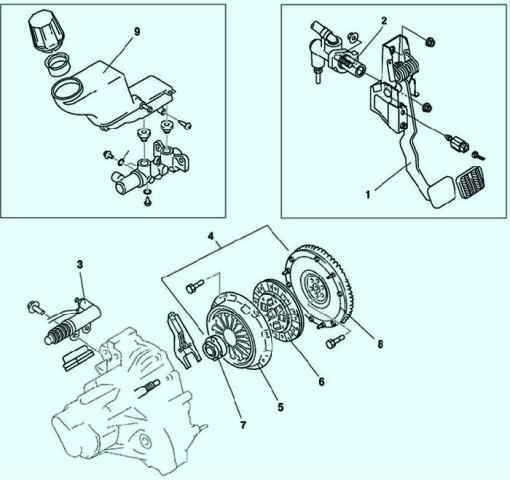 9
2
1
4
3
8
6
5
7