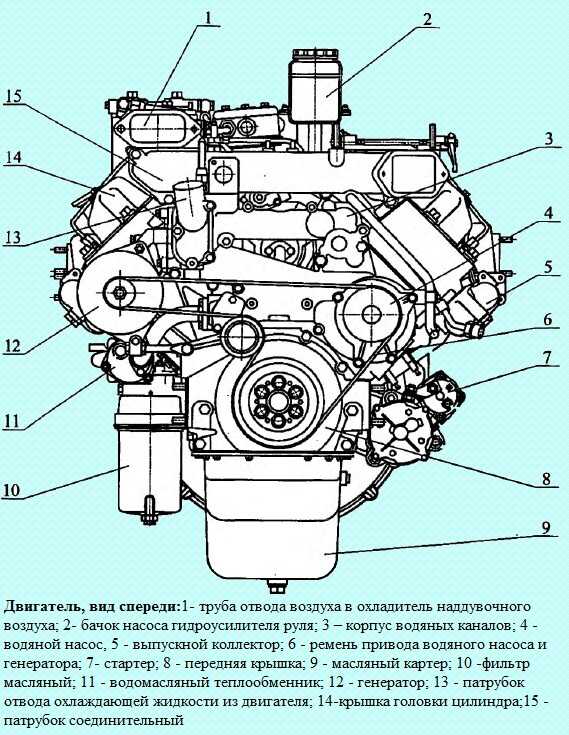 1
2
15
3
14
4
13
5
6
12
7
11
8
10
9

Двигатель, вид спереди:1- труба отвода воздуха в охладитель наддувочного воздуха; 2- бачок насоса гидроусилителя руля; 3 – корпус водяных каналов; 4 - водяной насос, 5 - выпускной коллектор; 6 - ремень привода водяного насоса и генератора; 7- стартер; 8 - передняя крышка; 9 - масляный картер; 10 -фильтр масляный; 11 - водомасляный теплообменник; 12 - генератор; 13 - патрубок отвода охлаждающей жидкости из двигателя; 14-крышка головки цилиндра;15 - патрубок соединительный