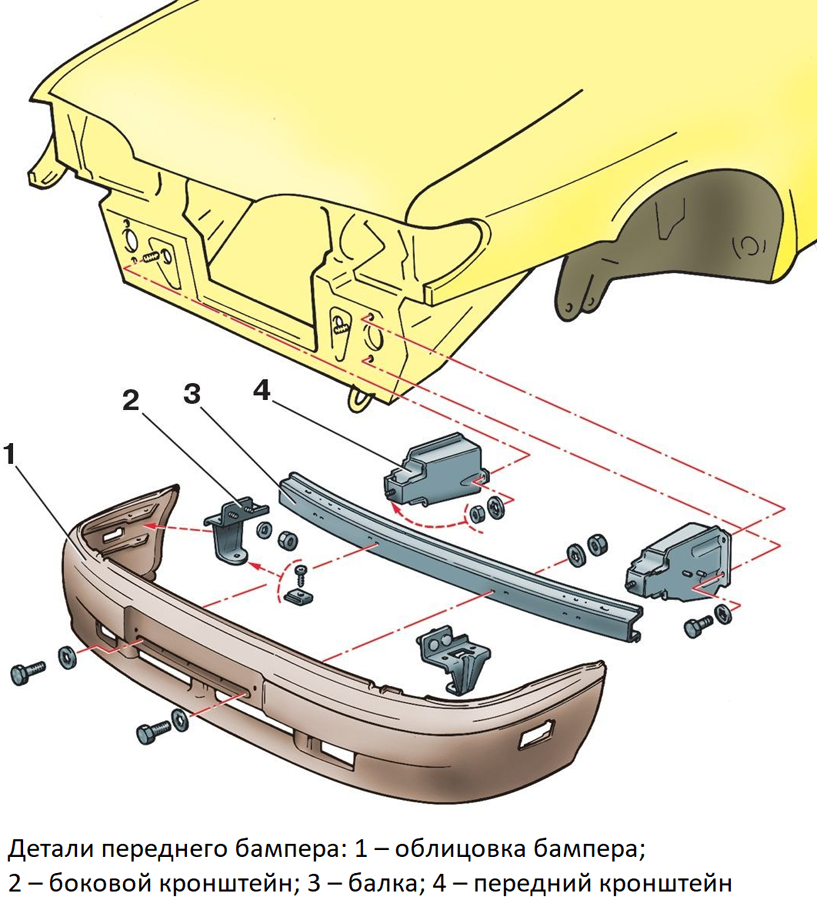 2
3
4
1

Детали переднего бампера: 1 – облицовка бампера; 2 – боковой кронштейн; 3 – балка; 4 – передний кронштейн