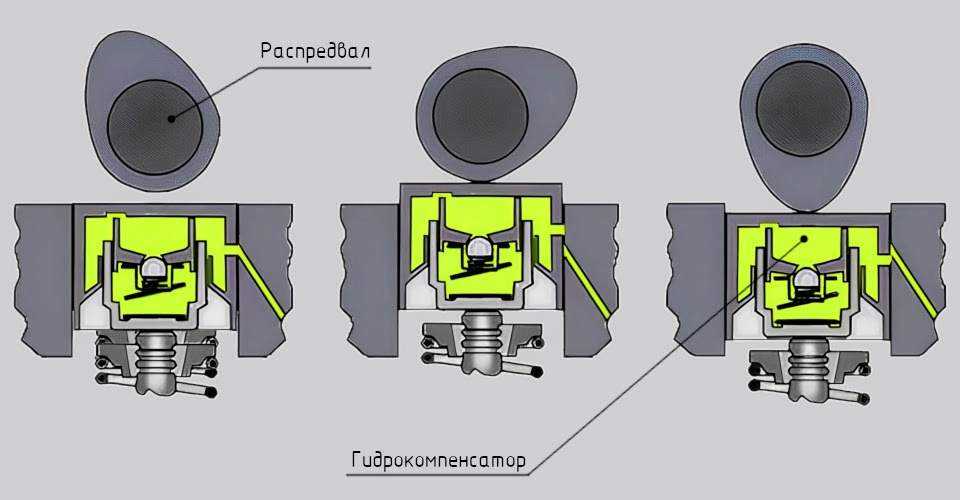 Распредвал

Гидрокомпенсатор