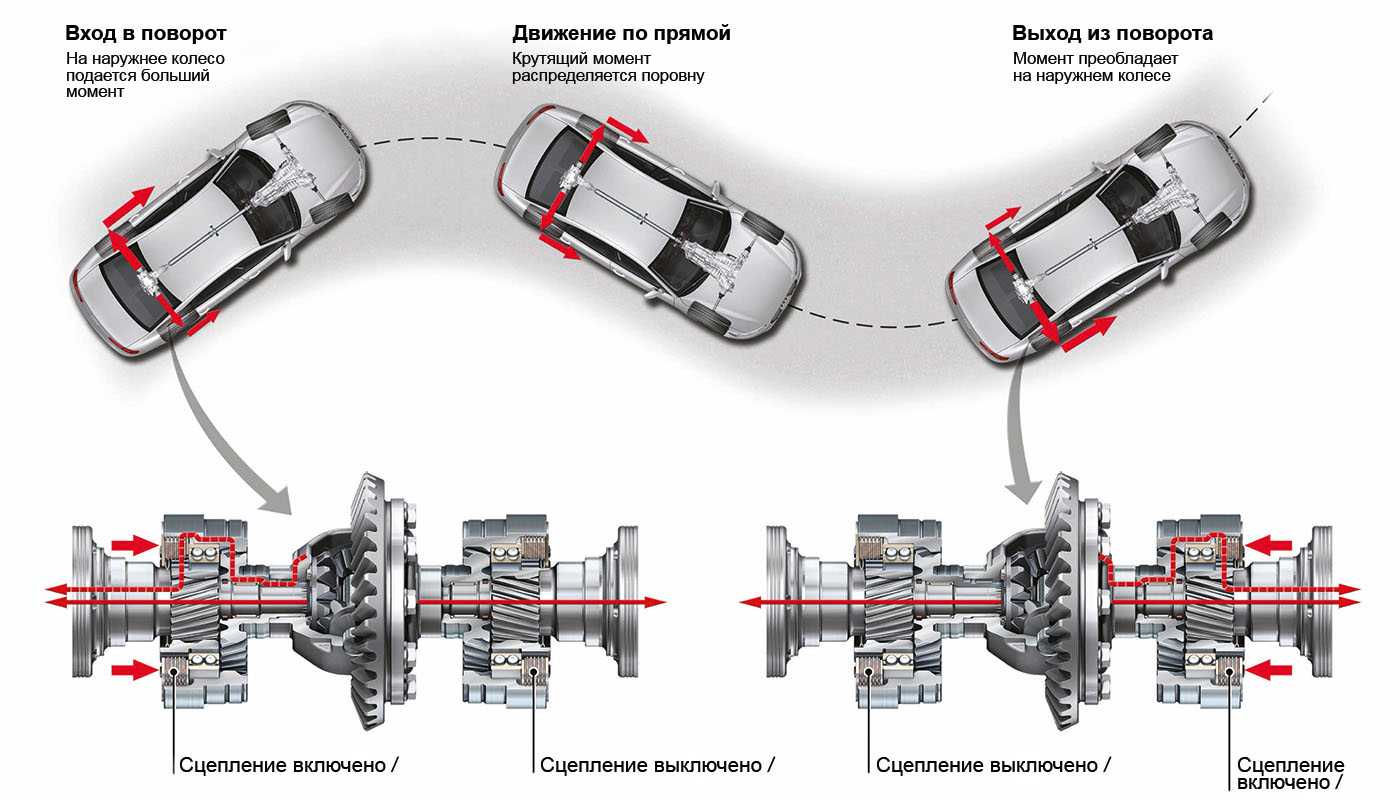 Вход в поворот
На наружнее колесо подается больший момент

Движение по прямой
Крутящий момент распределяется поровну

Выход из поворота
Момент преобладает на наружнем колесе

Сцепление включено /

Сцепление выключено /

Сцепление выключено /

Сцепление включено /