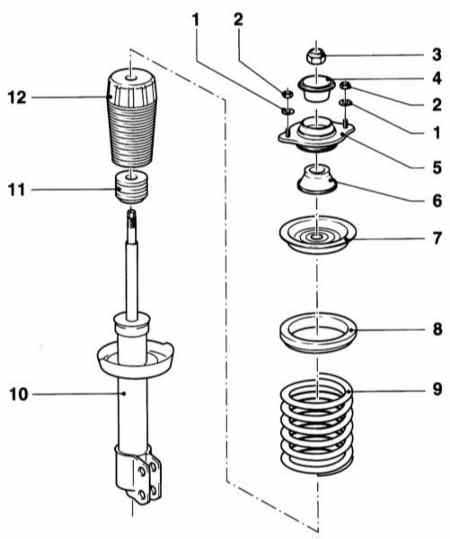 1
2
3
4
2
1
5
6
7
8
9
12
11
10