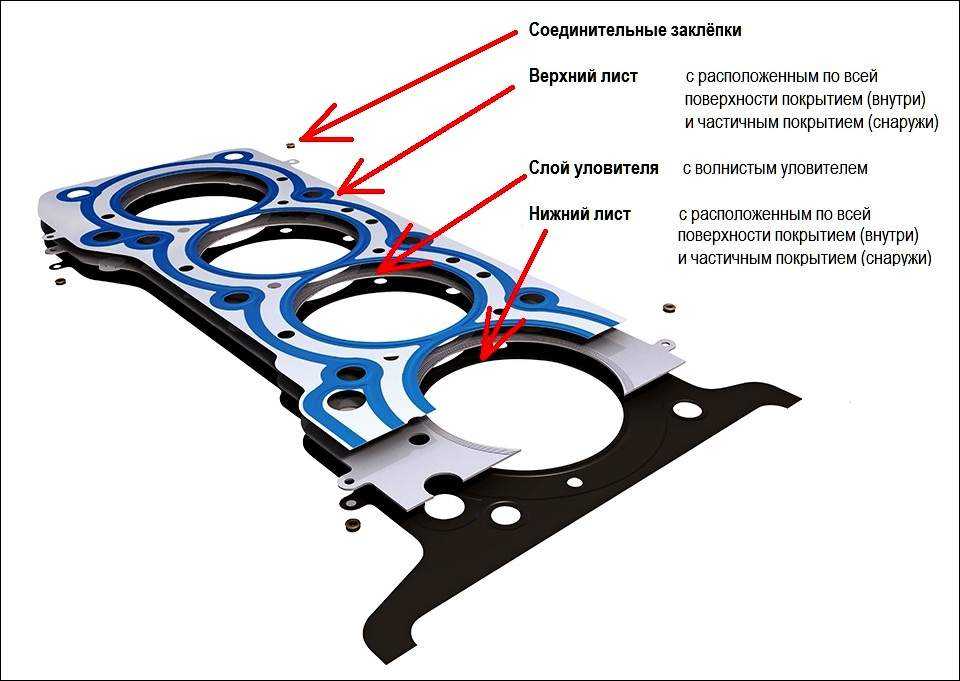 Соединительные заклёпки

Верхний лист с расположенным по всей поверхности покрытием (внутри) и частичным покрытием (снаружи)

Слой уловителя с волнистым уловителем

Нижний лист с расположенным по всей поверхности покрытием (внутри) и частичным покрытием (снаружи)