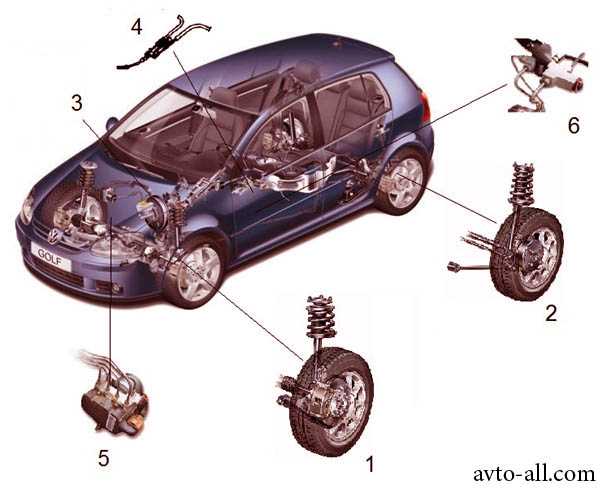 4
3
6
GOLF
2
5
1
avto-all.com