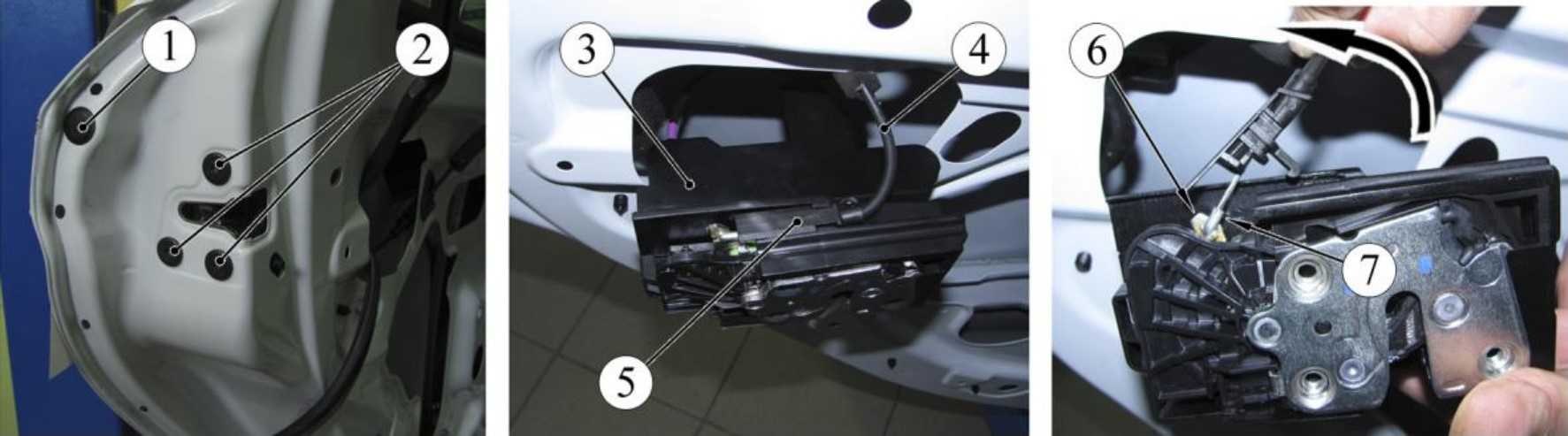 1
2
3
4
5
6
7