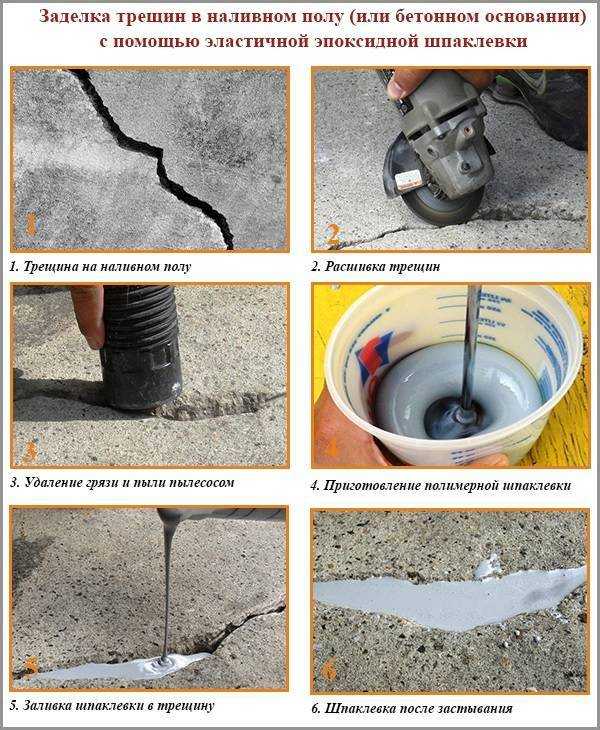 Заделка трещин в наливном полу (или бетонном основании) с помощью эластичной эпоксидной шпаклевки

1

1. Трещина на наливном полу

2

2. Расшивка трещин

3

3. Удаление грязи и пыли пылесосом

4

4. Приготовление полимерной шпаклевки

5

5. Заливка шпаклевки в трещину

6

6. Шпаклевка после застывания