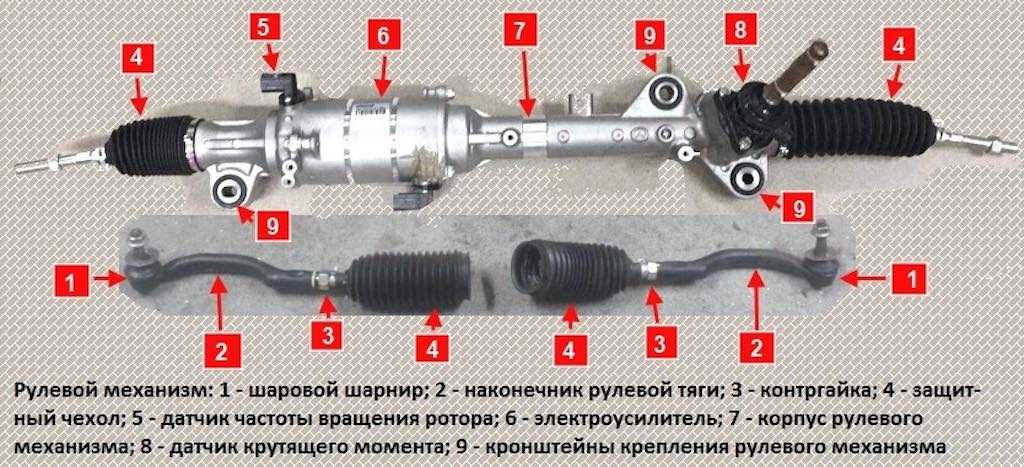 4
5
6
7
9
8
4
9
9
1
2
3
4
4
3
2
1

Рулевой механизм: 1 - шаровой шарнир; 2 - наконечник рулевой тяги; 3 - контргайка; 4 - защитный чехол; 5 - датчик частоты вращения ротора; 6 - электроусилитель; 7 - корпус рулевого механизма; 8 - датчик крутящего момента; 9 - кронштейны крепления рулевого механизма