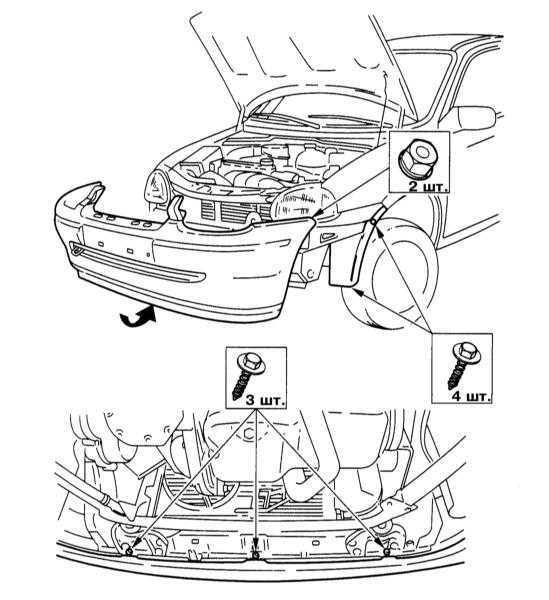 2 шт.

3 шт.

4 шт.