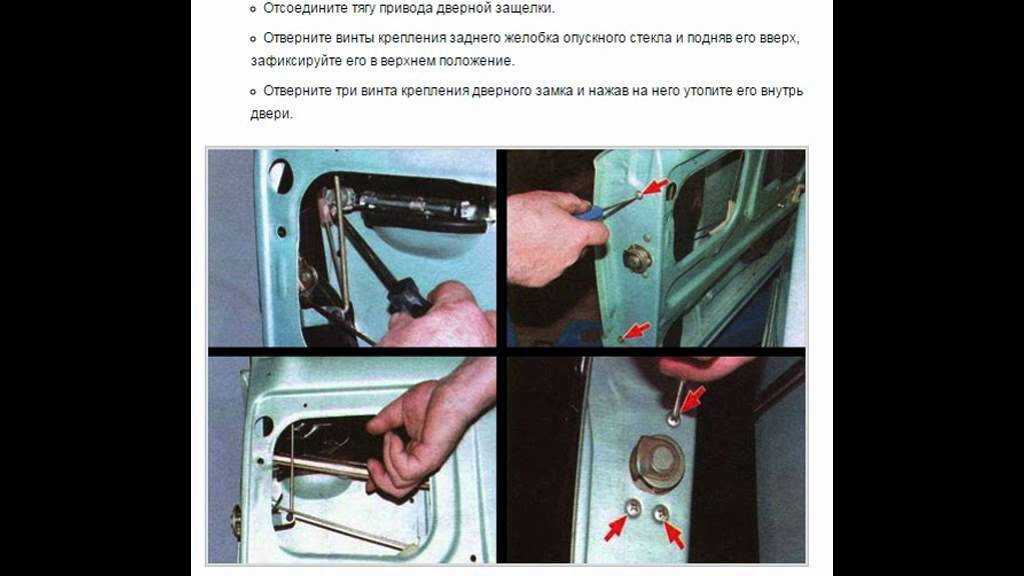 Отсоедините тягу привода дверной защелки.

Отверните винты крепления заднего желобка опускного стекла и подняв его вверх, зафиксируйте его в верхнем положение.

Отверните три винта крепления дверного замка и нажав на него утопите его внутрь двери.