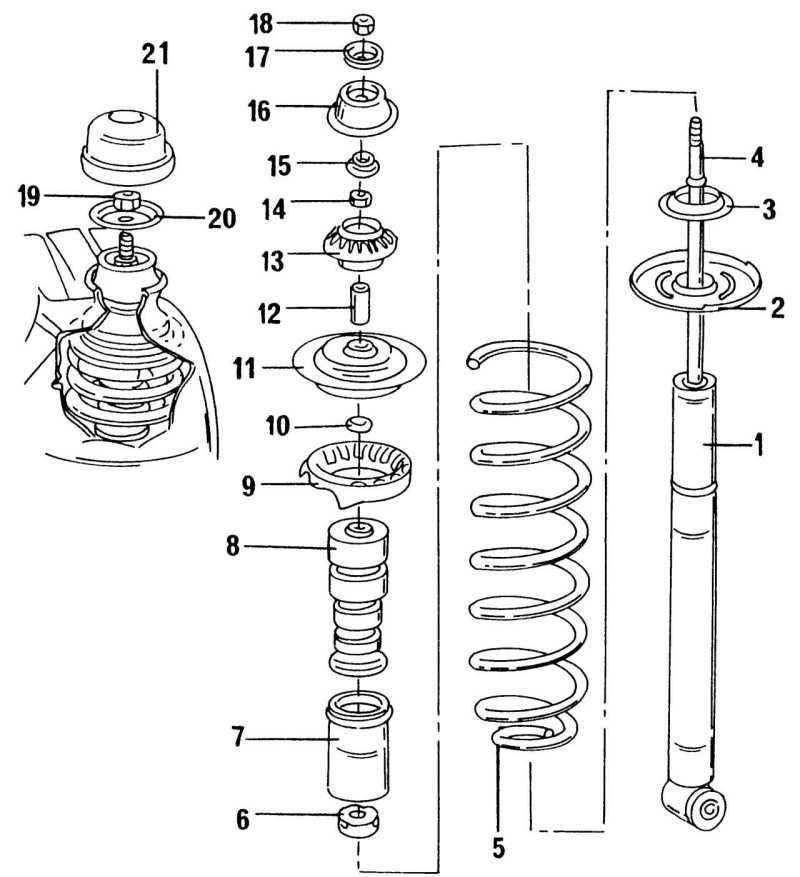 21
19
20
18
17
16
15
14
13
12
11
10
9
8
7
6
5
4
3
2
1