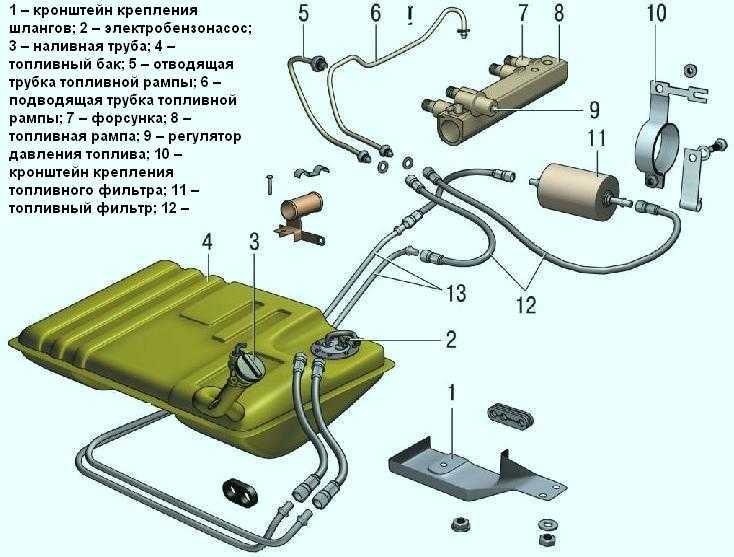 1 – кронштейн крепления шлангов; 2 – электробензонасос; 3 – наливная труба; 4 – топливный бак; 5 – отводящая трубка топливной рампы; 6 – подводящая трубка топливной рампы; 7 – форсунка; 8 – топливная рампа; 9 – регулятор давления топлива; 10 – кронштейн крепления топливного фильтра; 11 – топливный фильтр; 12 –

5
6
7
8
10
9
11
4
3
13
12
2
1