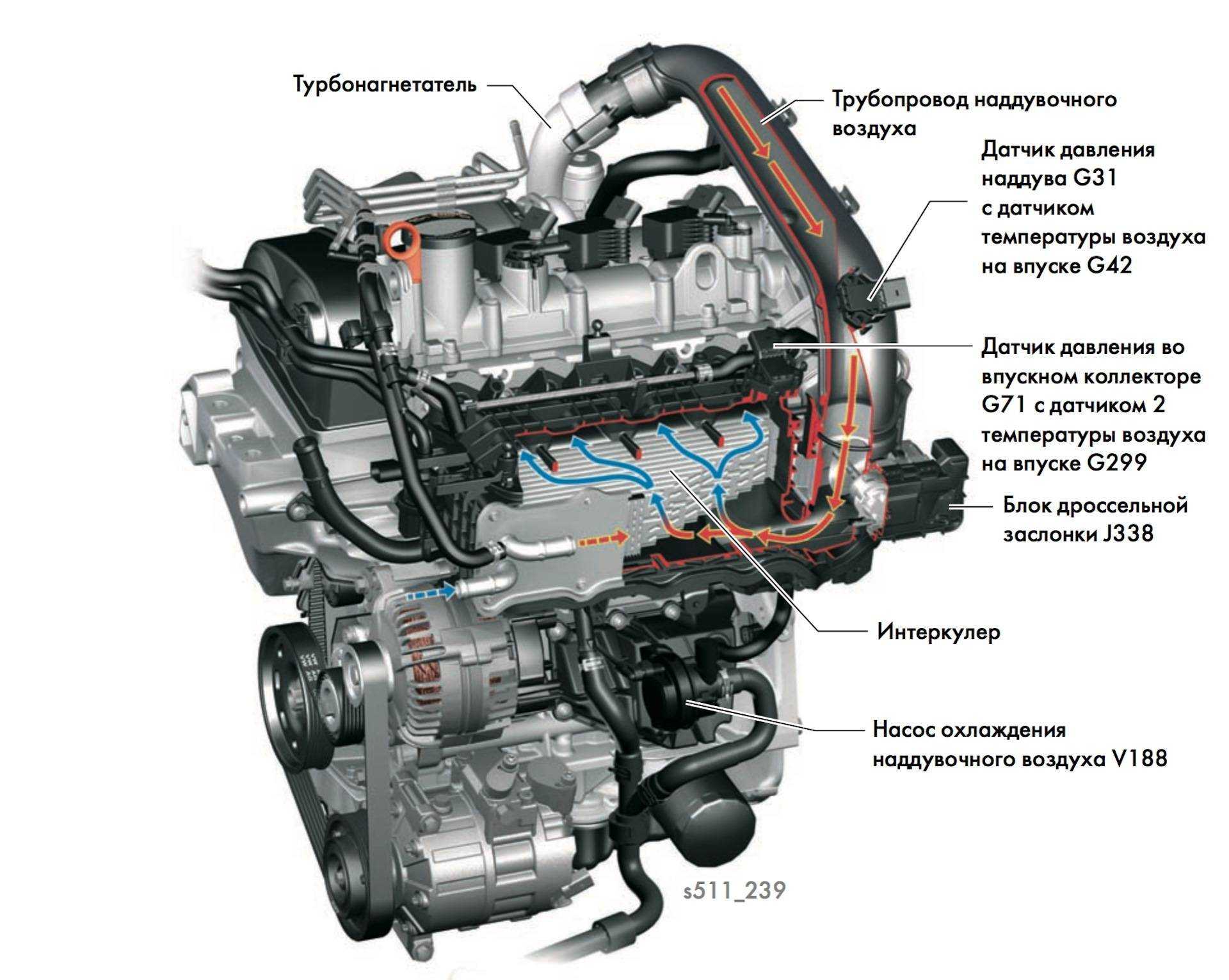 Турбонагнетатель

Трубопровод наддувочного воздуха

Датчик давления наддува G31 с датчиком температуры воздуха на впуске G42

Датчик давления во впускном коллекторе G71 с датчиком 2 температуры воздуха на впуске G299

Блок дроссельной заслонки J338

Интеркулер

Насос охлаждения наддувочного воздуха V188

s511_239