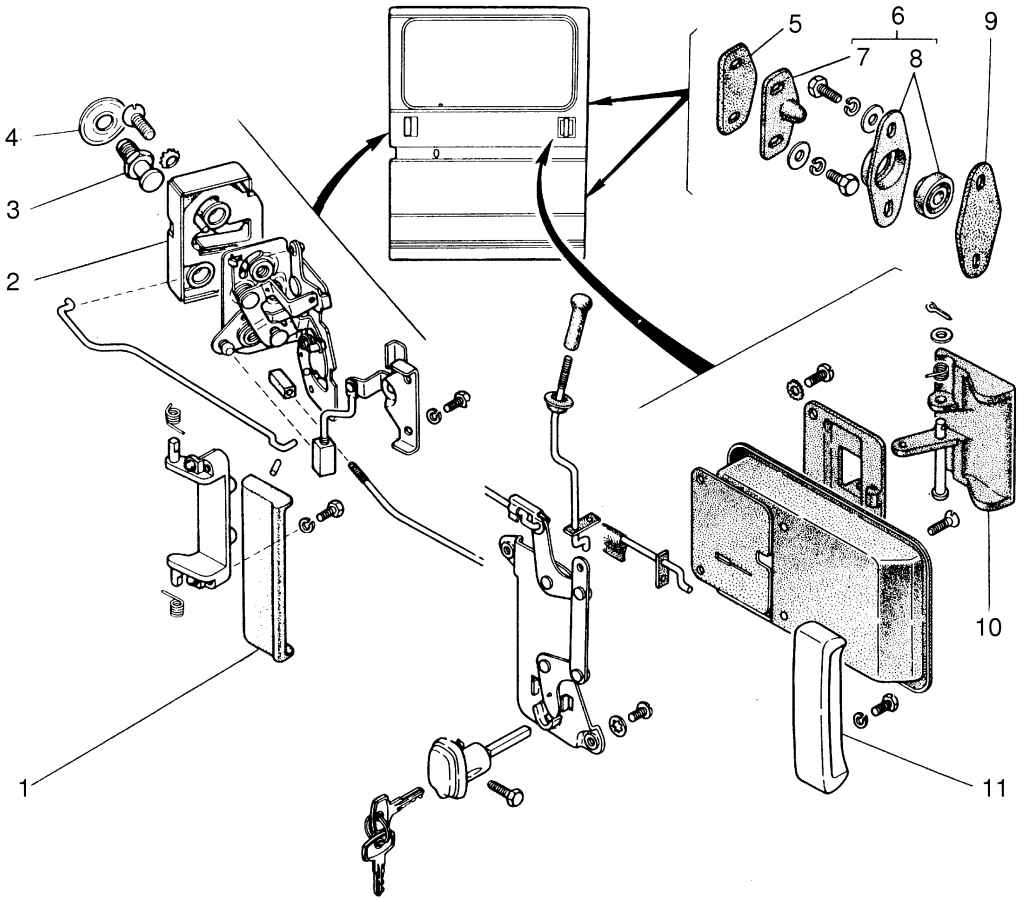 4
3
2
1
5
6
7
8
9
10
11