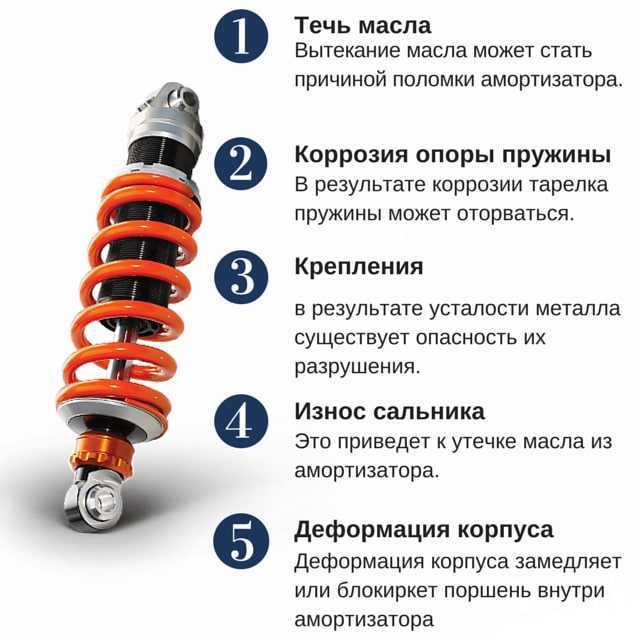 1
Течь масла
Вытекание масла может стать причиной поломки амортизатора.

2
Коррозия опоры пружины
В результате коррозии тарелка пружины может оторваться.

3
Крепления

в результате усталости металла существует опасность их разрушения.

4
Износ сальника
Это приведет к утечке масла из амортизатора.

5
Деформация корпуса
Деформация корпуса замедляет или блокиркет поршень внутри амортизатора