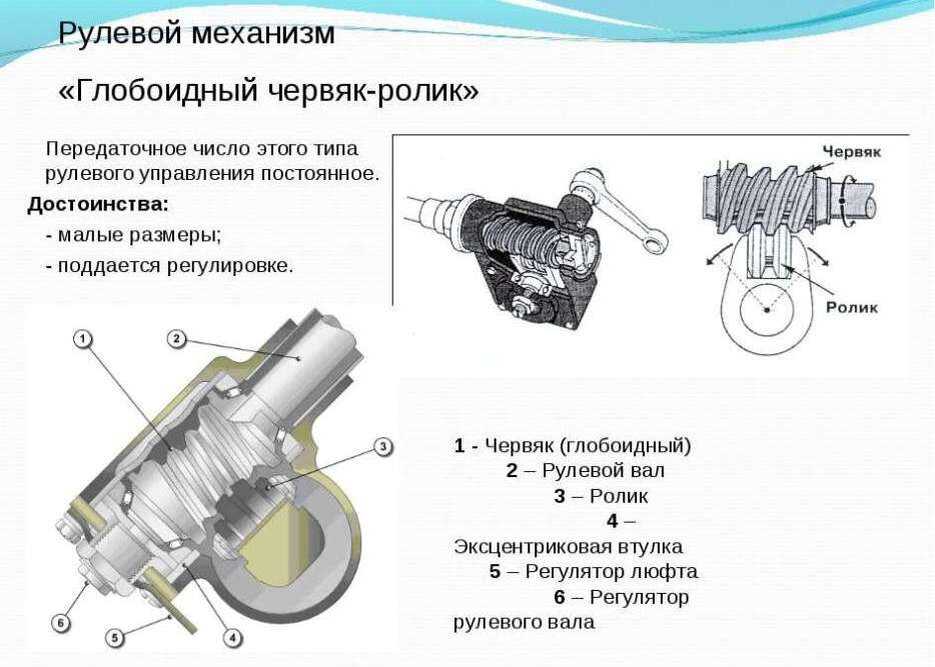 Рулевой механизм

«Глобоидный червяк-ролик»

Передаточное число этого типа рулевого управления постоянное.

Достоинства:

- малые размеры;

- поддается регулировке.

Червяк

Ролик

1

2

3

6

5

4

1 - Червяк (глобоидный)
2 – Рулевой вал
3 – Ролик
4 – Эксцентриковая втулка
5 – Регулятор люфта
6 – Регулятор рулевого вала