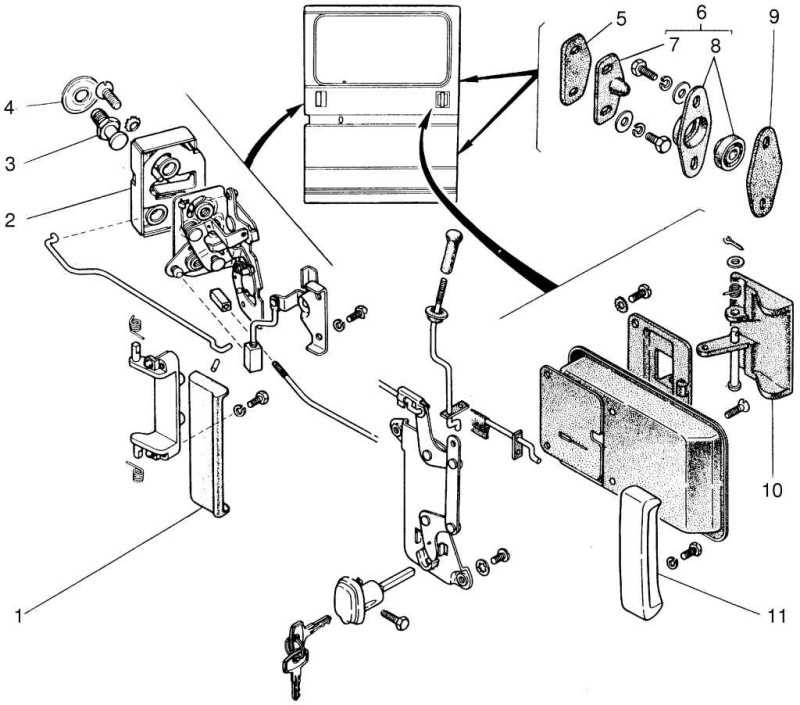 4
3
2
1
5
6
7
8
9
10
11