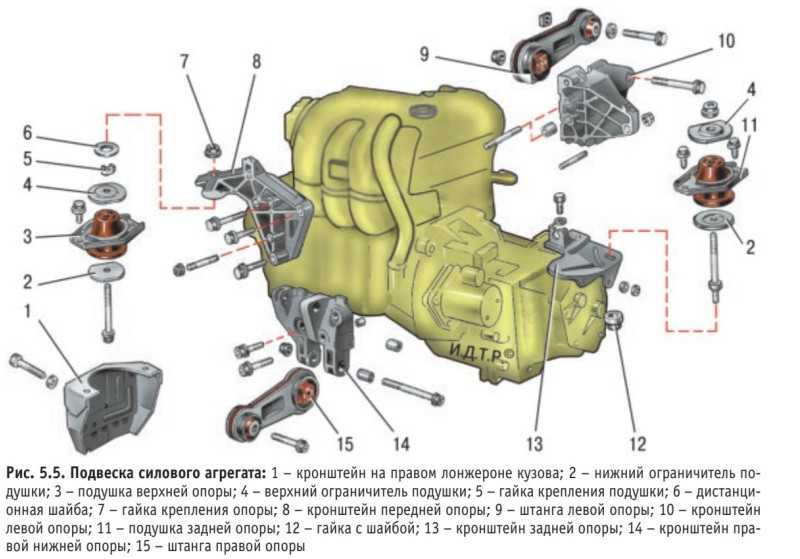 7
8
9
10
6
5
4
3
2
1
4
11
2
И.Д.Т.Р.
15
14
13
12

Рис. 5.5. Подвеска силового агрегата: 1 – кронштейн на правом лонжероне кузова; 2 – нижний ограничитель подушки; 3 – подушка верхней опоры; 4 – верхний ограничитель подушки; 5 – гайка крепления подушки; 6 – дистанционная шайба; 7 – гайка крепления опоры; 8 – кронштейн передней опоры; 9 – штанга левой опоры; 10 – кронштейн левой опоры; 11 – подушка задней опоры; 12 – гайка с шайбой; 13 – кронштейн задней опоры; 14 – кронштейн правой нижней опоры; 15 – штанга правой опоры